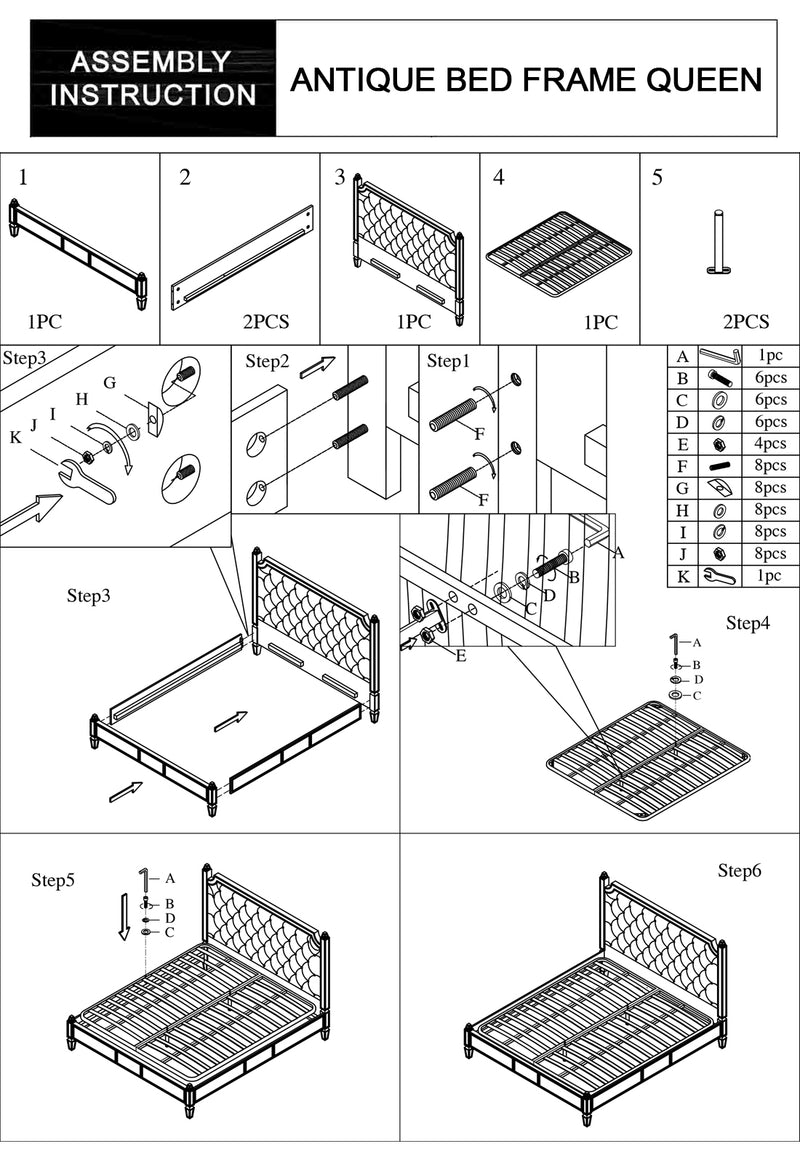 ASSEMBLY INSTRUCTION

ANTIQUE BED FRAME QUEEN

1
1PC

2
2PCS

3
1PC

4
1PC

5
2PCS

Step3
G
H
I
J
K

Step2

Step1
F
F

| A | | 1pc |
|---|---|---|
| B | | 6pcs |
| C | | 6pcs |
| D | | 6pcs |
| E | | 4pcs |
| F | | 8pcs |
| G | | 8pcs |
| H | | 8pcs |
| I | | 8pcs |
| J | | 8pcs |
| K | | 1pc |

Step3

A
B
D
C
E

Step4
A
B
D
C

Step5
A
B
D
C

Step6