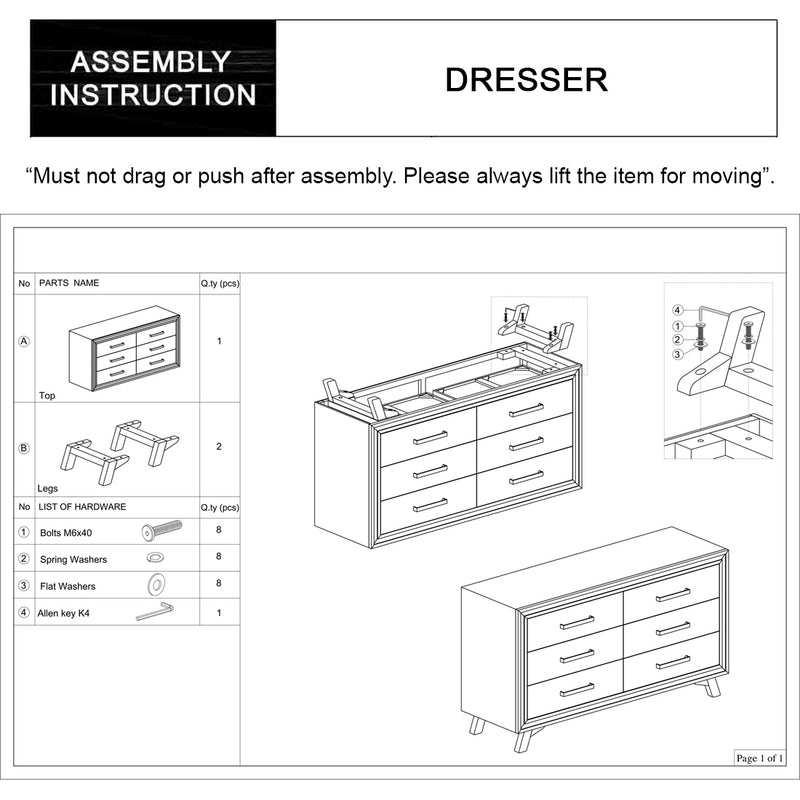 ASSEMBLY INSTRUCTION

DRESSER

“Must not drag or push after assembly. Please always lift the item for moving”.

| No | PARTS NAME | Q.ty (pcs) |
|---|---|---|
| Ⓐ | Top | 1 |
| Ⓑ | Legs | 2 |
| No | LIST OF HARDWARE | Q.ty (pcs) |
| ① | Bolts M6x40 | 8 |
| ② | Spring Washers | 8 |
| ③ | Flat Washers | 8 |
| ④ | Allen key K4 | 1 |

④
①
②
③

Page 1 of 1