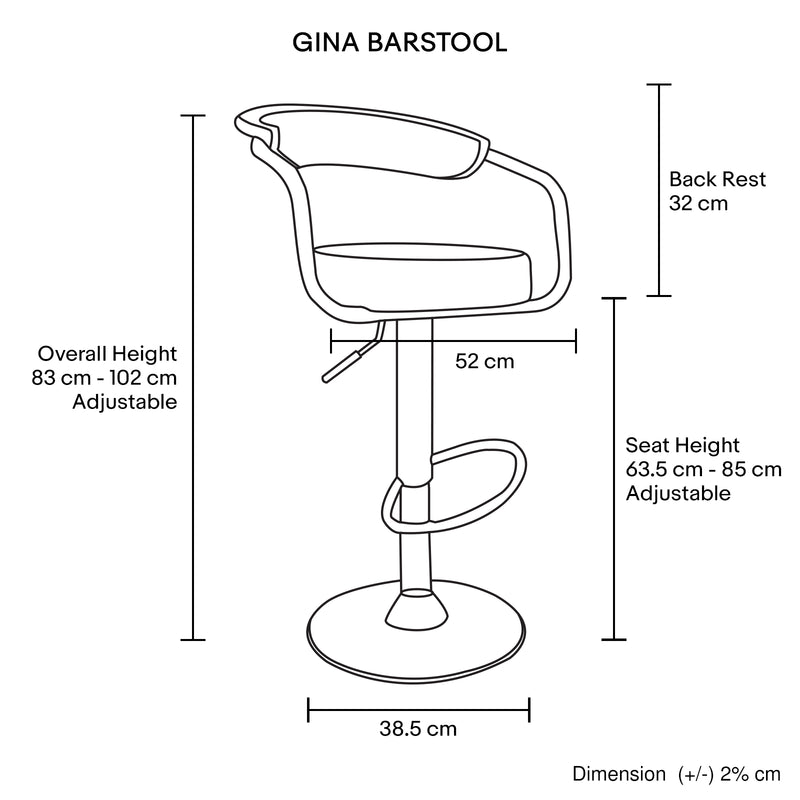 GINA BARSTOOL

Back Rest
32 cm

Overall Height
83 cm - 102 cm
Adjustable

52 cm

Seat Height
63.5 cm - 85 cm
Adjustable

38.5 cm

Dimension (+/-) 2% cm