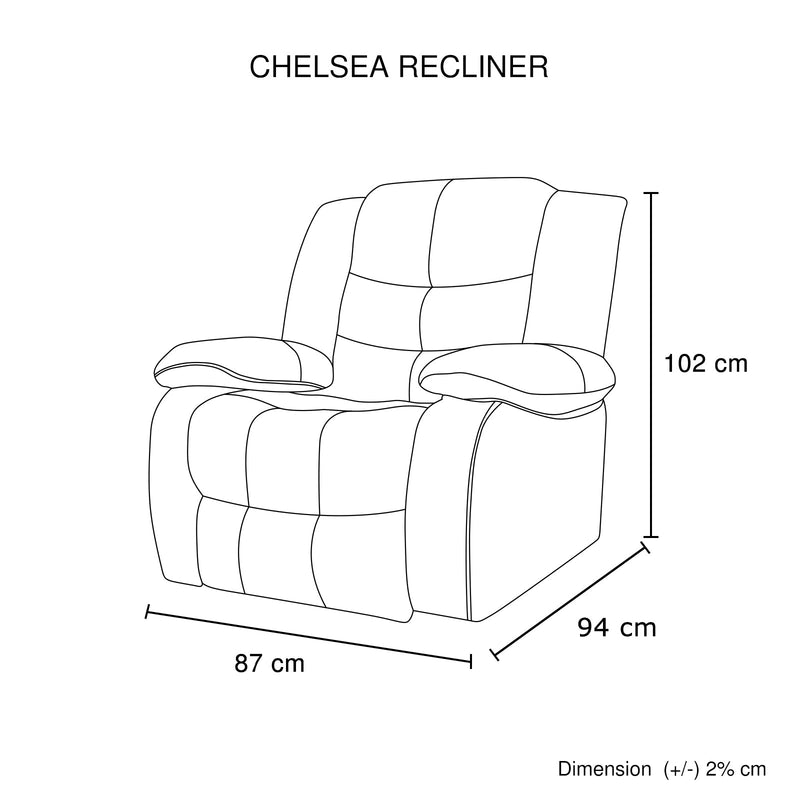 CHELSEA RECLINER

102 cm

94 cm

87 cm

Dimension (+/-) 2% cm