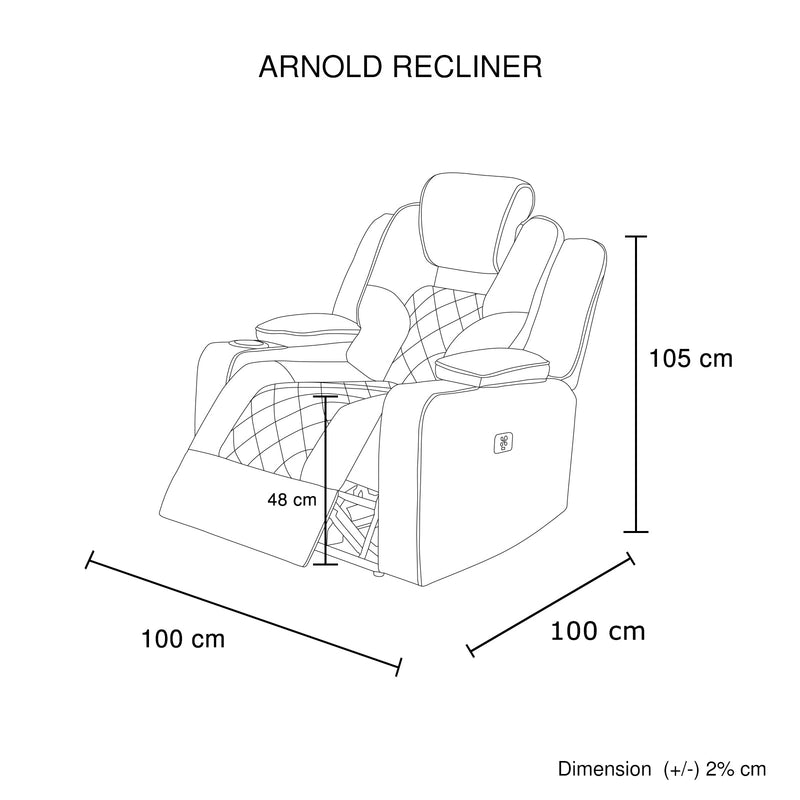 ARNOLD RECLINER

105 cm

48 cm

100 cm

100 cm

Dimension (+/-) 2% cm