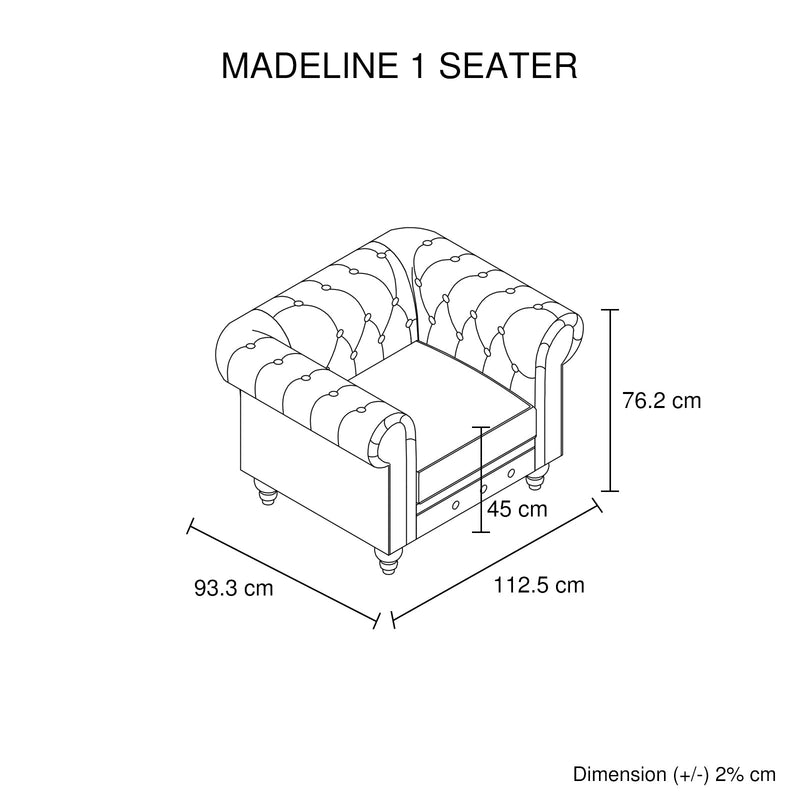 MADELINE 1 SEATER

76.2 cm

45 cm

93.3 cm

112.5 cm

Dimension (+/-) 2% cm