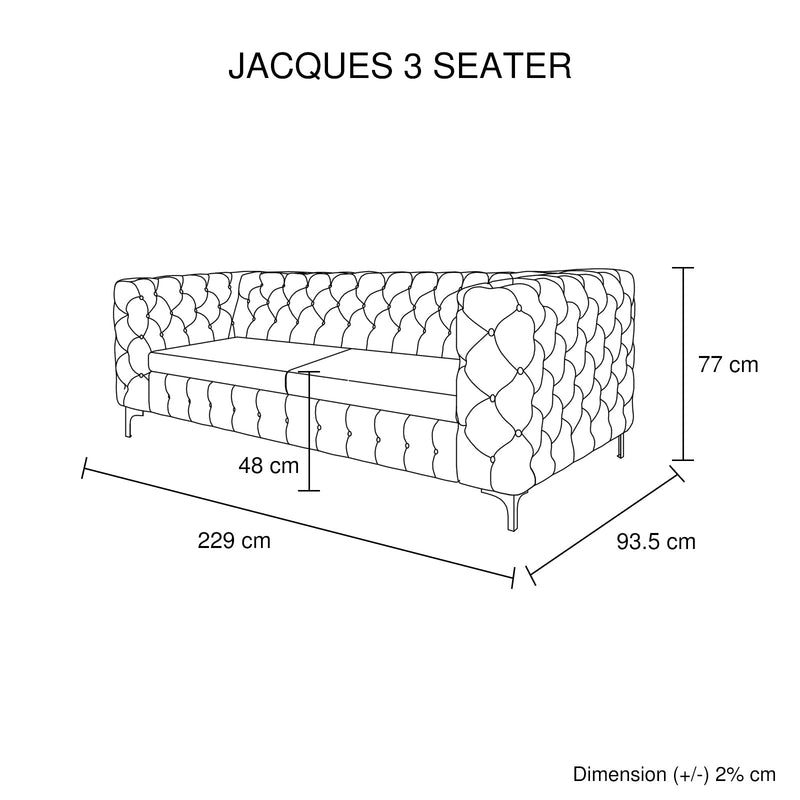 JACQUES 3 SEATER

77 cm

48 cm

229 cm

93.5 cm

Dimension (+/-) 2% cm