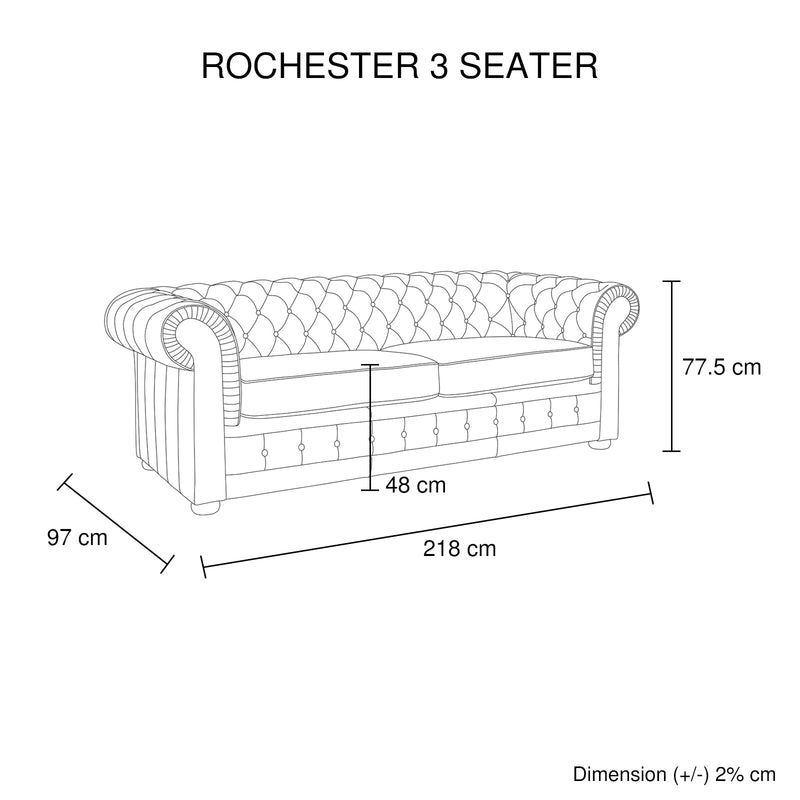 ROCHESTER 3 SEATER

77.5 cm

48 cm

97 cm

218 cm

Dimension (+/-) 2% cm