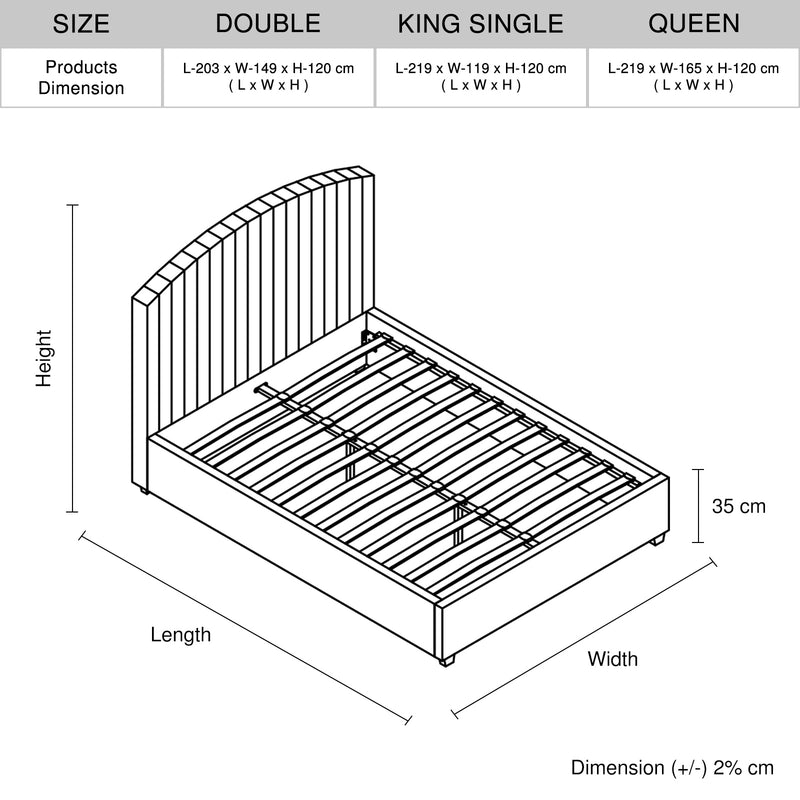 | SIZE | DOUBLE | KING SINGLE | QUEEN |
|---|---|---|---|
| Products Dimension | L-203 x W-149 x H-120 cm ( L x W x H ) | L-219 x W-119 x H-120 cm ( L x W x H ) | L-219 x W-165 x H-120 cm ( L x W x H ) |

Height

35 cm

Length

Width

Dimension (+/-) 2% cm