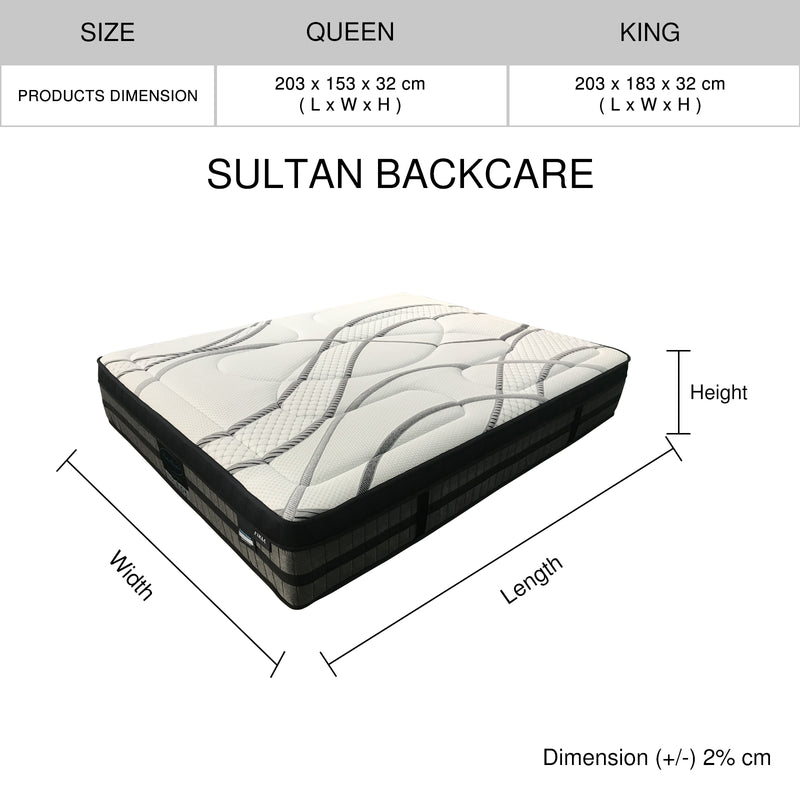 | SIZE | QUEEN | KING |
|---|---|---|
| PRODUCTS DIMENSION | 203 x 153 x 32 cm ( L x W x H ) | 203 x 183 x 32 cm ( L x W x H ) |

SULTAN BACKCARE

Height

Width

Length

Dimension (+/-) 2% cm