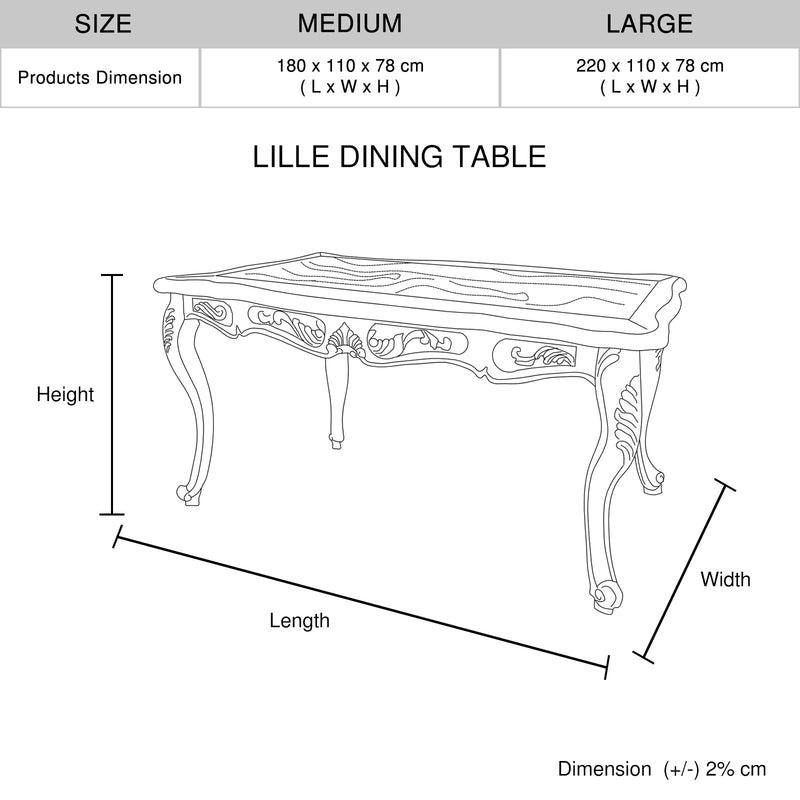 | SIZE | MEDIUM | LARGE |
|---|---|---|
| Products Dimension | 180 x 110 x 78 cm ( L x W x H ) | 220 x 110 x 78 cm ( L x W x H ) |

LILLE DINING TABLE

Height

Length

Width

Dimension (+/-) 2% cm