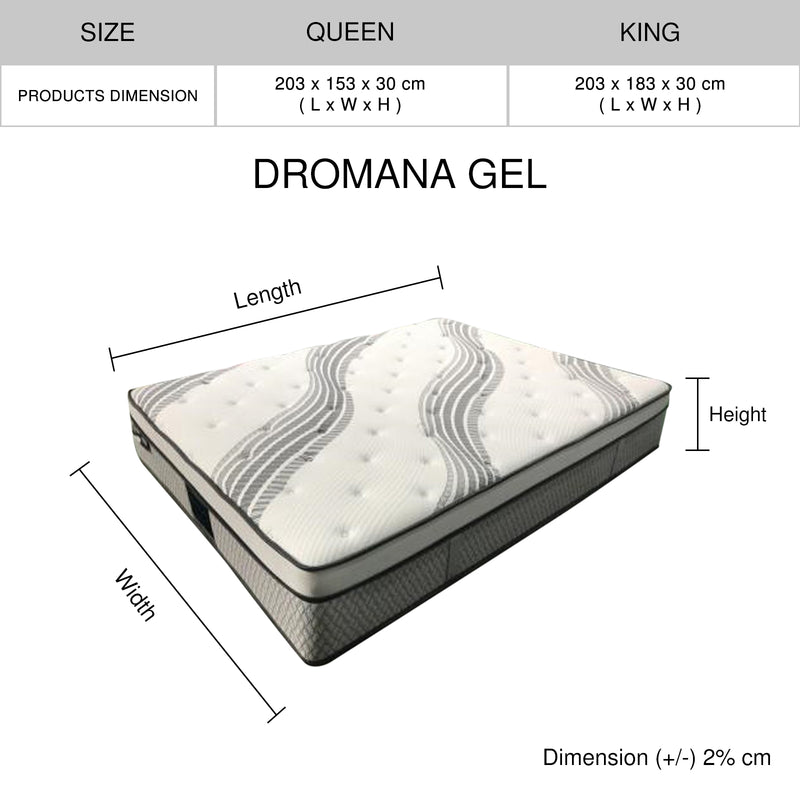 | SIZE | QUEEN | KING |
|---|---|---|
| PRODUCTS DIMENSION | 203 x 153 x 30 cm ( L x W x H ) | 203 x 183 x 30 cm ( L x W x H ) |

DROMANA GEL

Length

Height

Width

Dimension (+/-) 2% cm