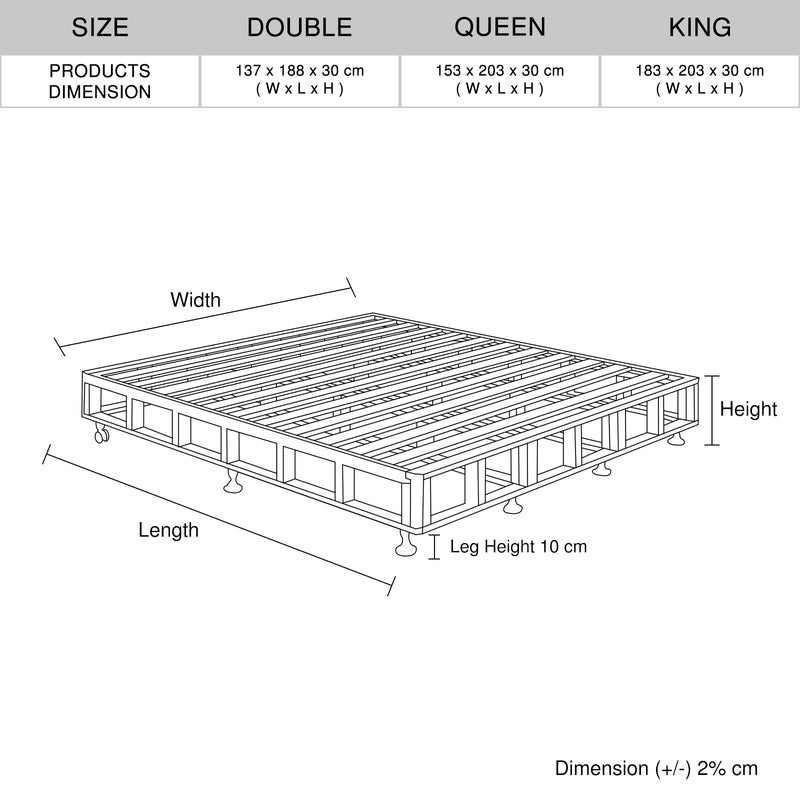 | SIZE | DOUBLE | QUEEN | KING |
|---|---|---|---|
| PRODUCTS DIMENSION | 137 x 188 x 30 cm ( W x L x H ) | 153 x 203 x 30 cm ( W x L x H ) | 183 x 203 x 30 cm ( W x L x H ) |

Width

Height

Length

Leg Height 10 cm

Dimension (+/-) 2% cm