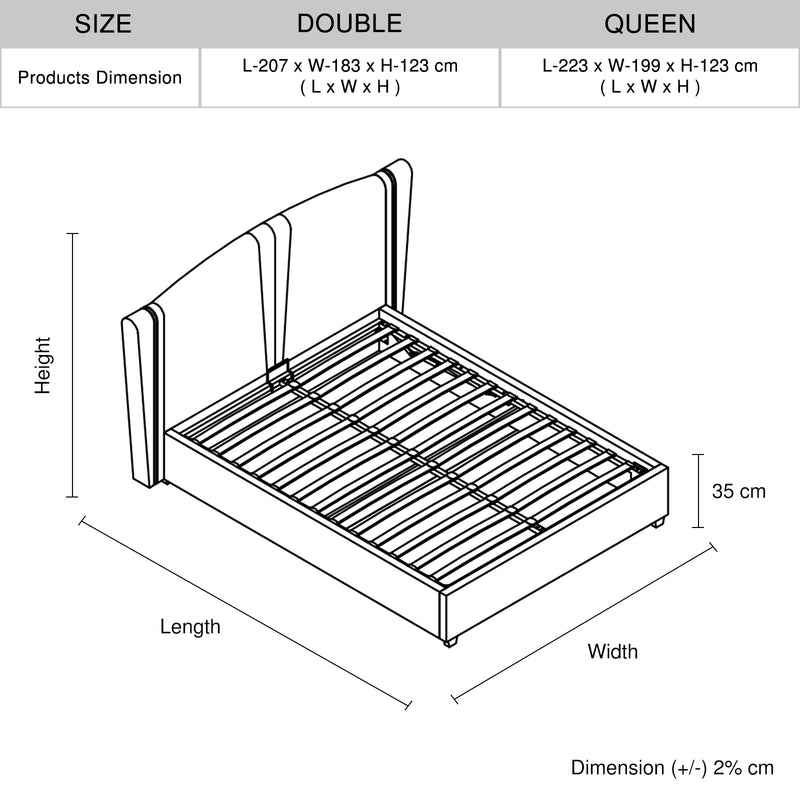 | SIZE | DOUBLE | QUEEN |
|---|---|---|
| Products Dimension | L-207 x W-183 x H-123 cm ( L x W x H ) | L-223 x W-199 x H-123 cm ( L x W x H ) |

Height

35 cm

Length

Width

Dimension (+/-) 2% cm