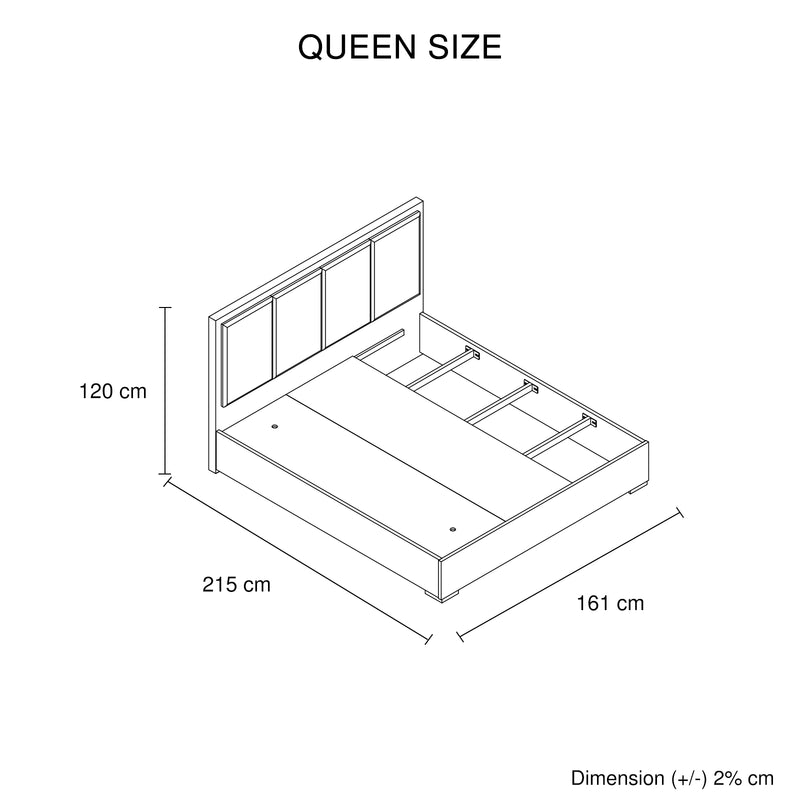 QUEEN SIZE

120 cm

215 cm

161 cm

Dimension (+/-) 2% cm