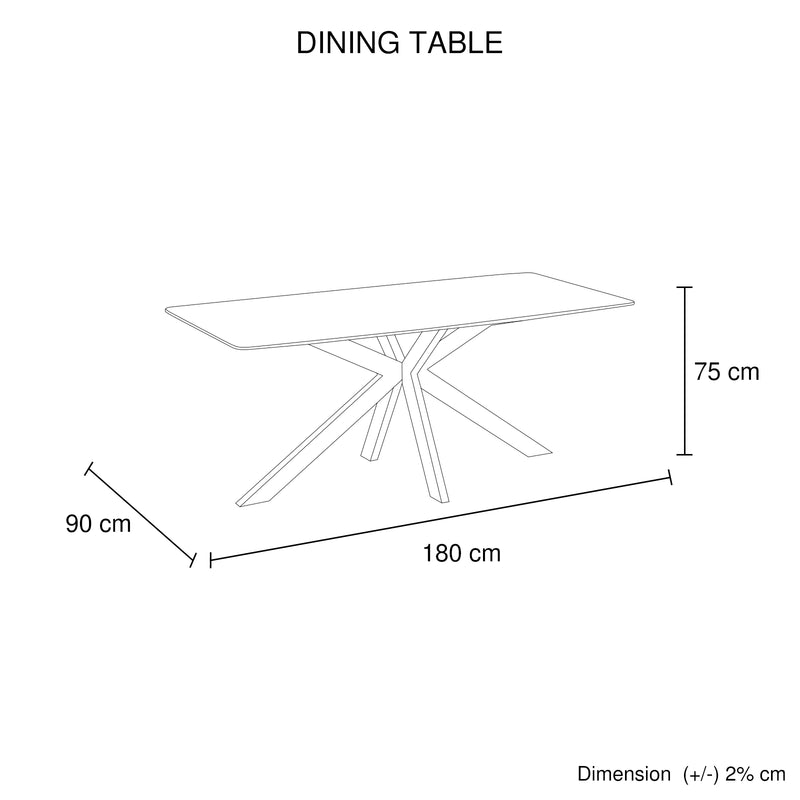 DINING TABLE

75 cm

90 cm

180 cm

Dimension (+/-) 2% cm