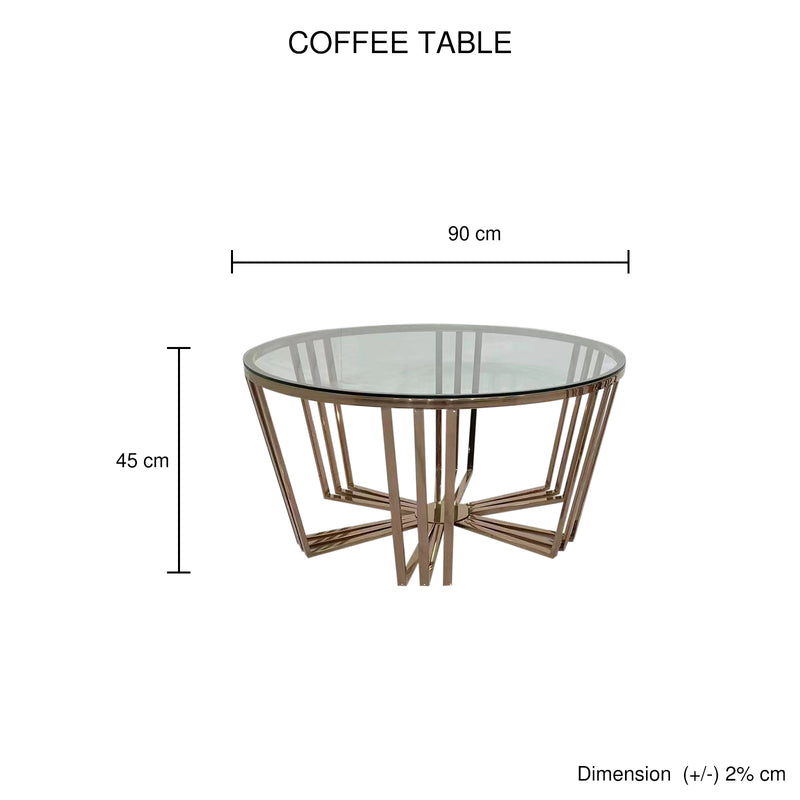 COFFEE TABLE

90 cm

45 cm

Dimension (+/-) 2% cm