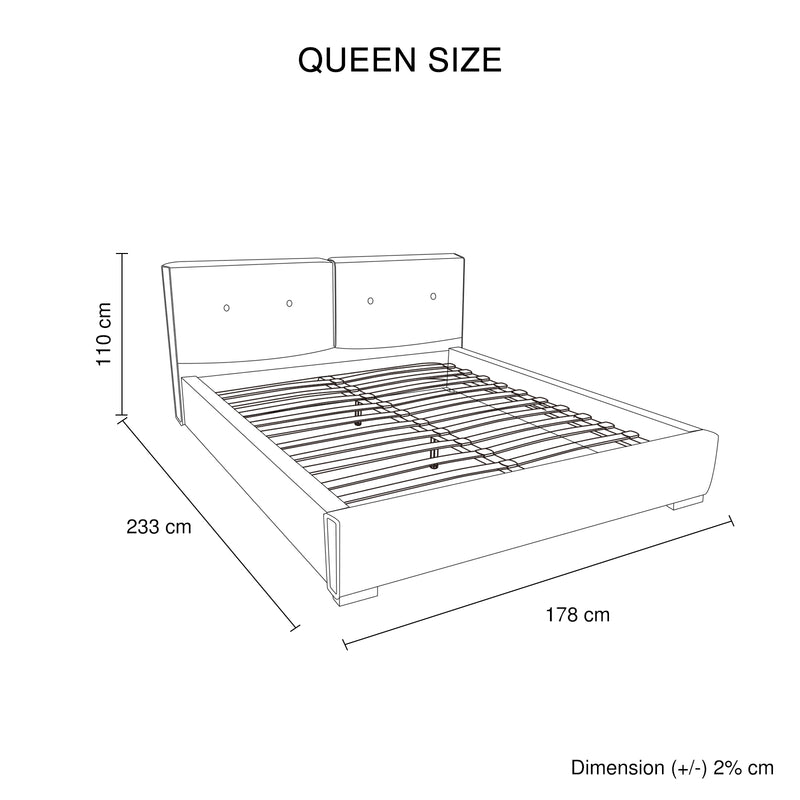 QUEEN SIZE

110 cm

233 cm

178 cm

Dimension (+/-) 2% cm