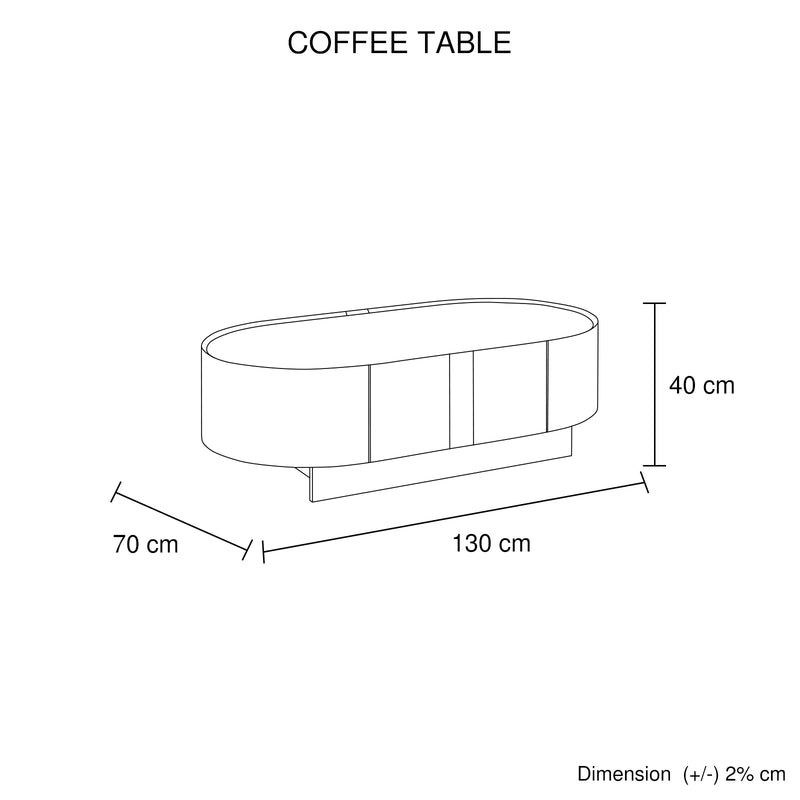 COFFEE TABLE

40 cm

70 cm

130 cm

Dimension (+/-) 2% cm