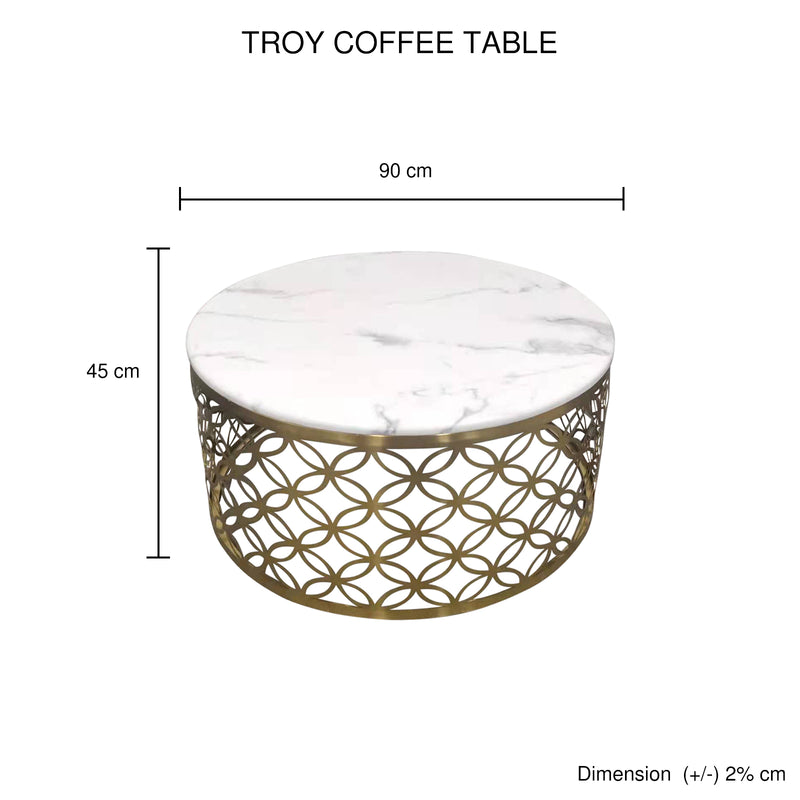 TROY COFFEE TABLE

90 cm

45 cm

Dimension (+/-) 2% cm