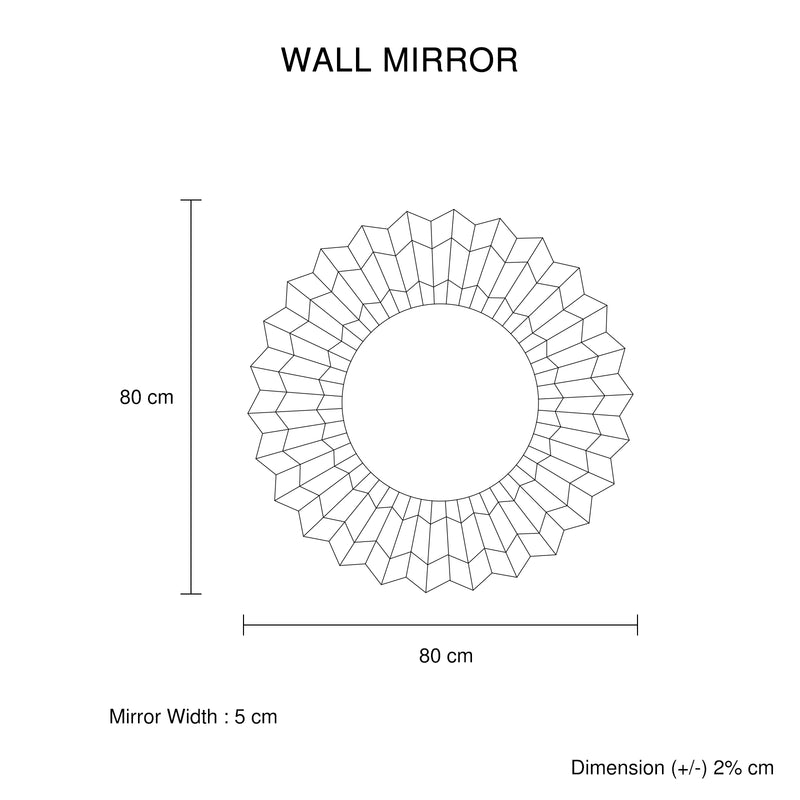 WALL MIRROR

80 cm

80 cm

Mirror Width : 5 cm

Dimension (+/-) 2% cm