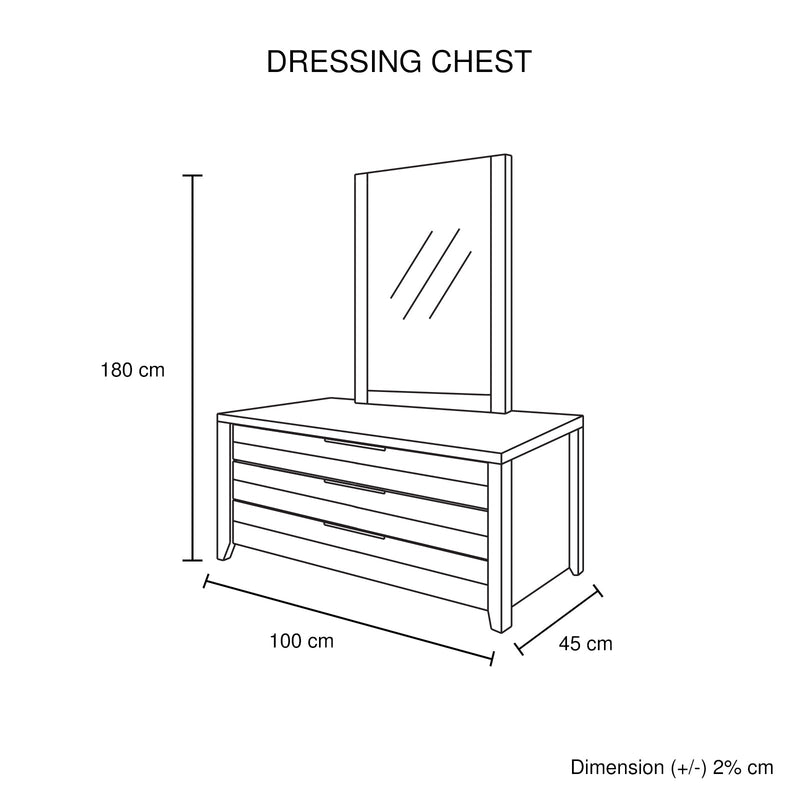 DRESSING CHEST

180 cm

100 cm

45 cm

Dimension (+/-) 2% cm