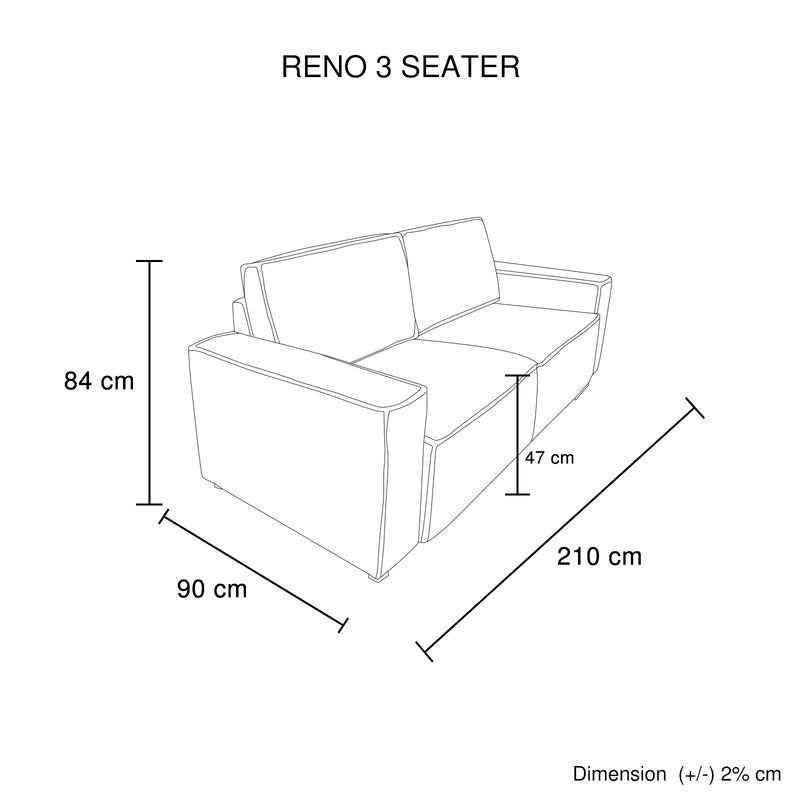 RENO 3 SEATER

84 cm

47 cm

210 cm

90 cm

Dimension (+/-) 2% cm