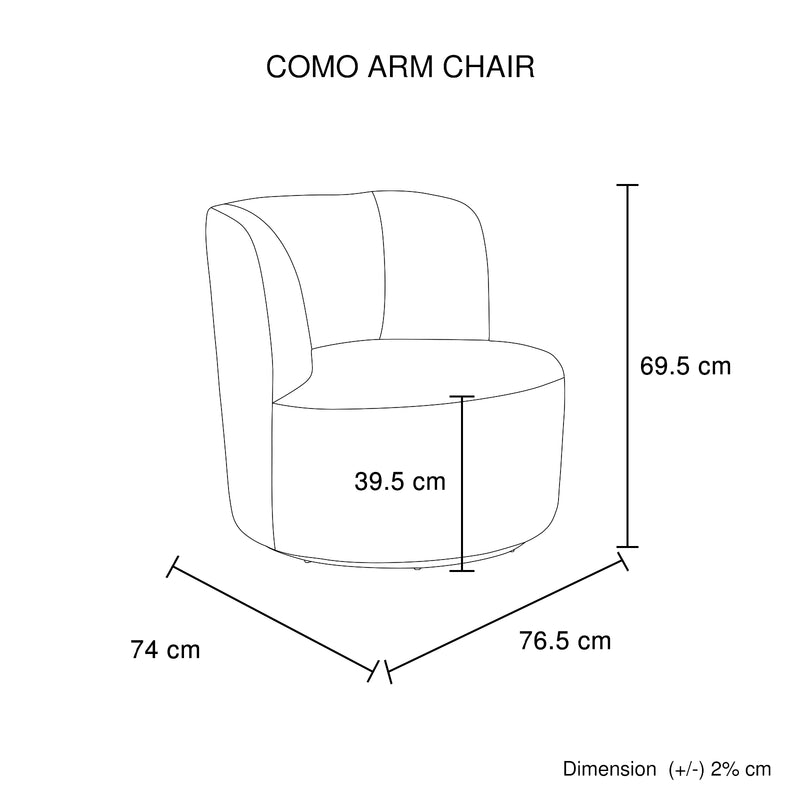 COMO ARM CHAIR

69.5 cm

39.5 cm

74 cm

76.5 cm

Dimension (+/-) 2% cm