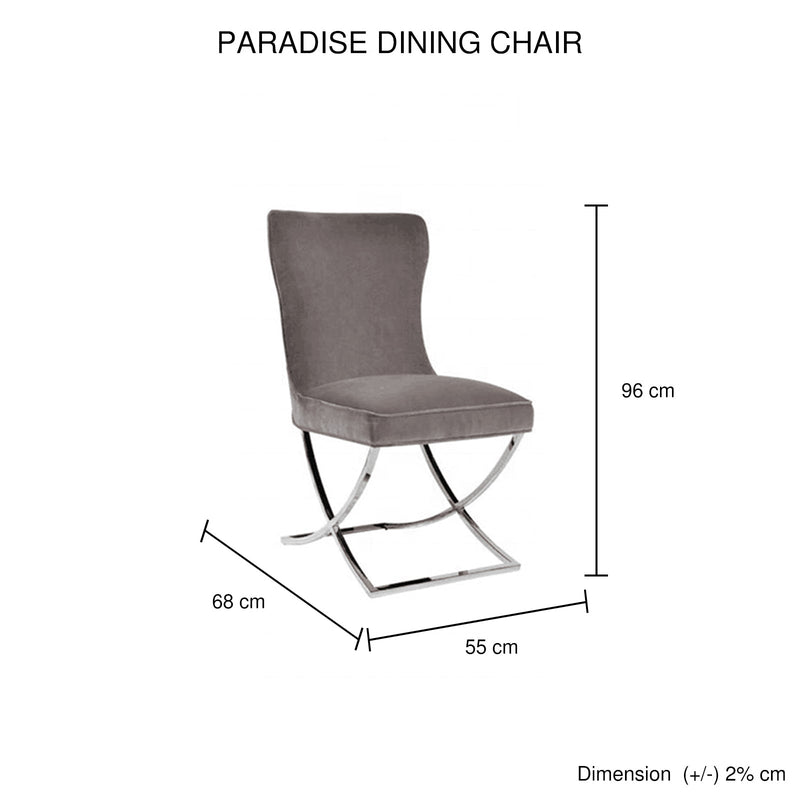 PARADISE DINING CHAIR

96 cm

68 cm

55 cm

Dimension (+/-) 2% cm