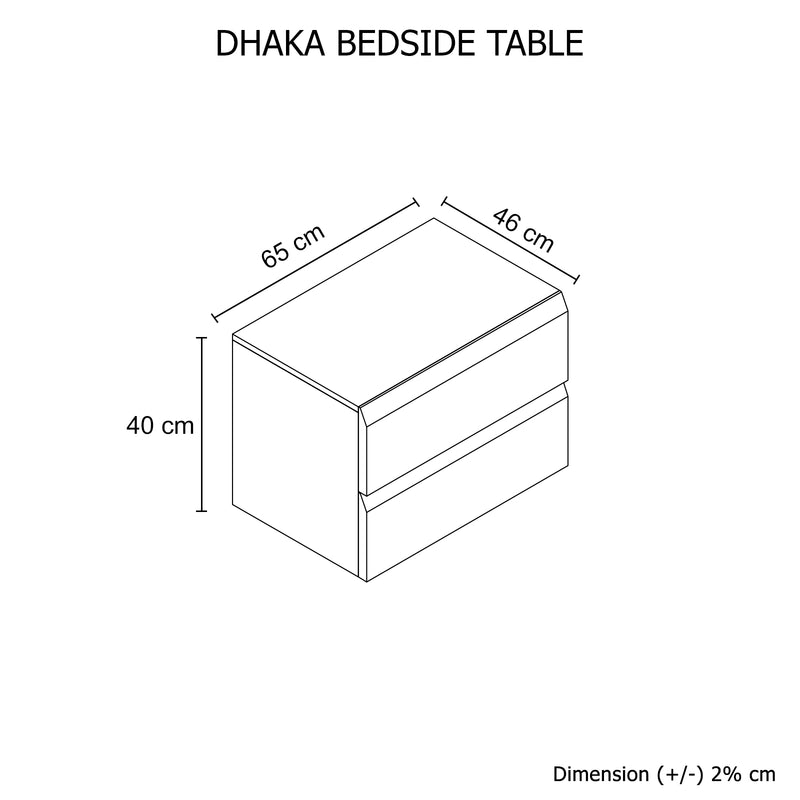 DHAKA BEDSIDE TABLE

65 cm

46 cm

40 cm

Dimension (+/-) 2% cm