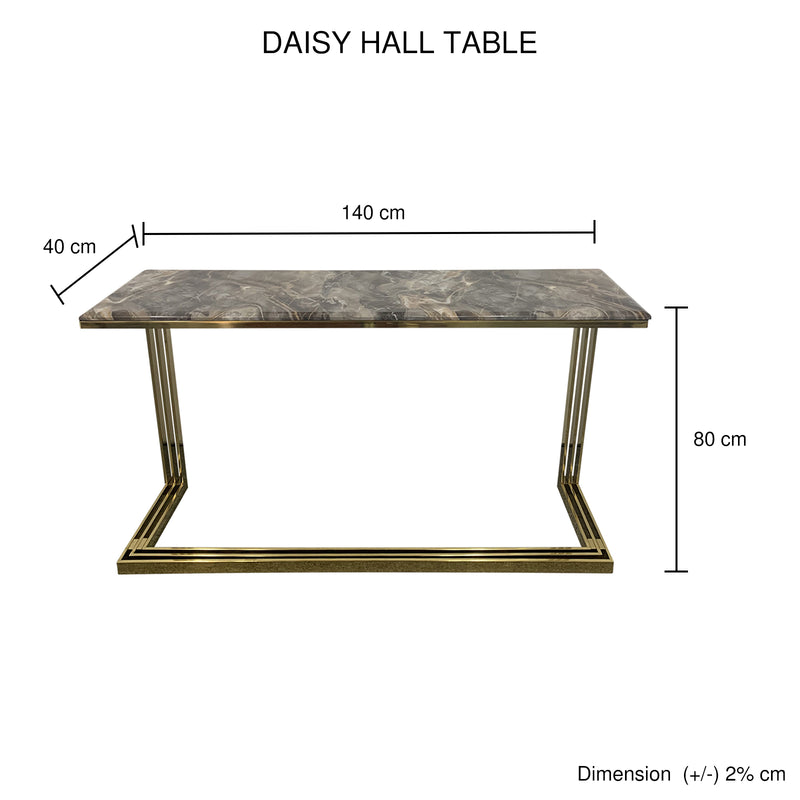 DAISY HALL TABLE

140 cm

40 cm

80 cm

Dimension (+/-) 2% cm