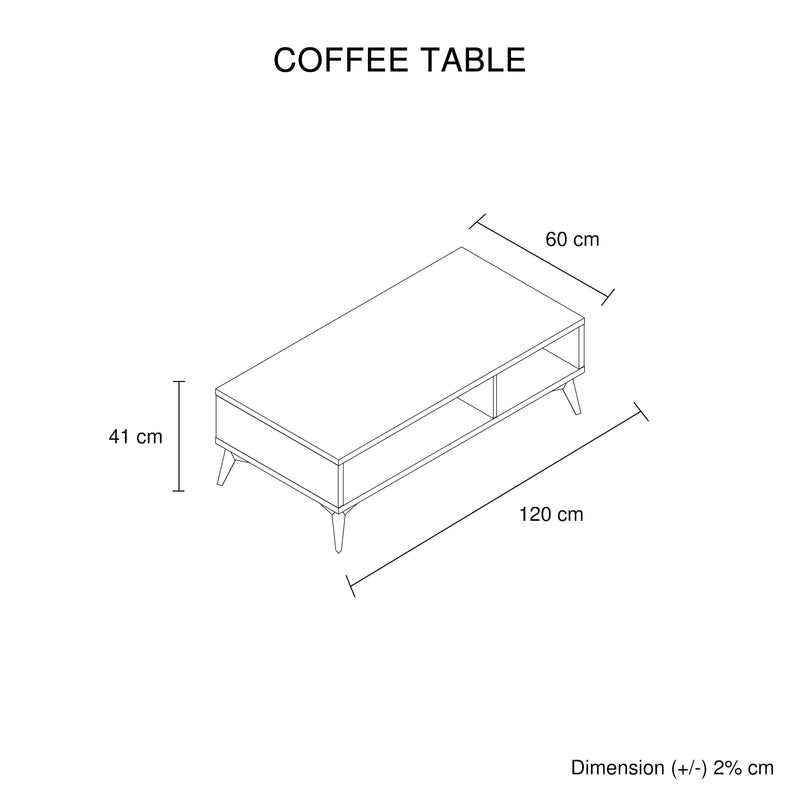 COFFEE TABLE

60 cm

41 cm

120 cm

Dimension (+/-) 2% cm