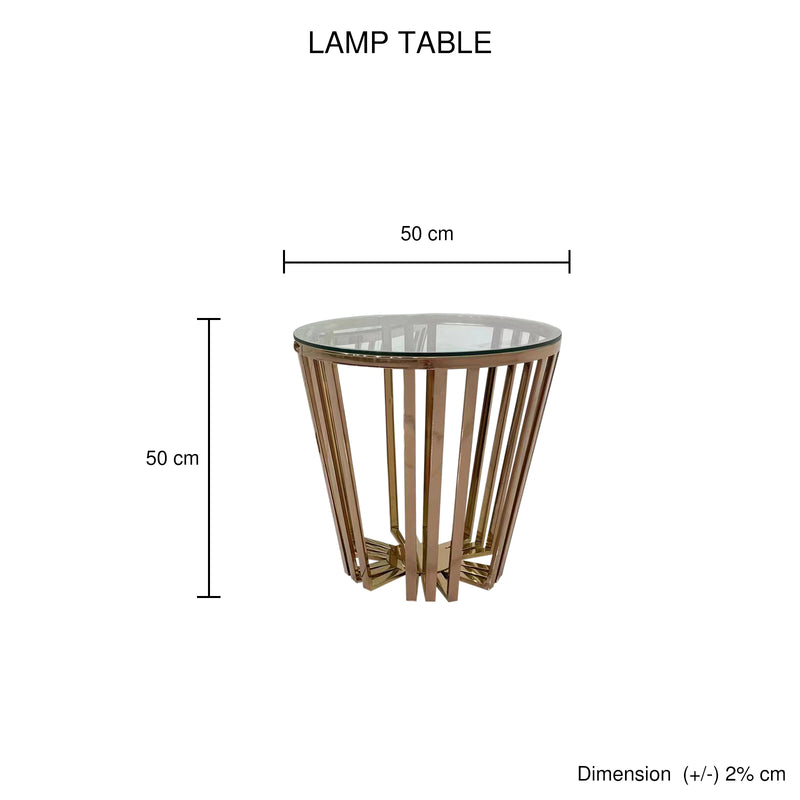 LAMP TABLE

50 cm

50 cm

Dimension (+/-) 2% cm