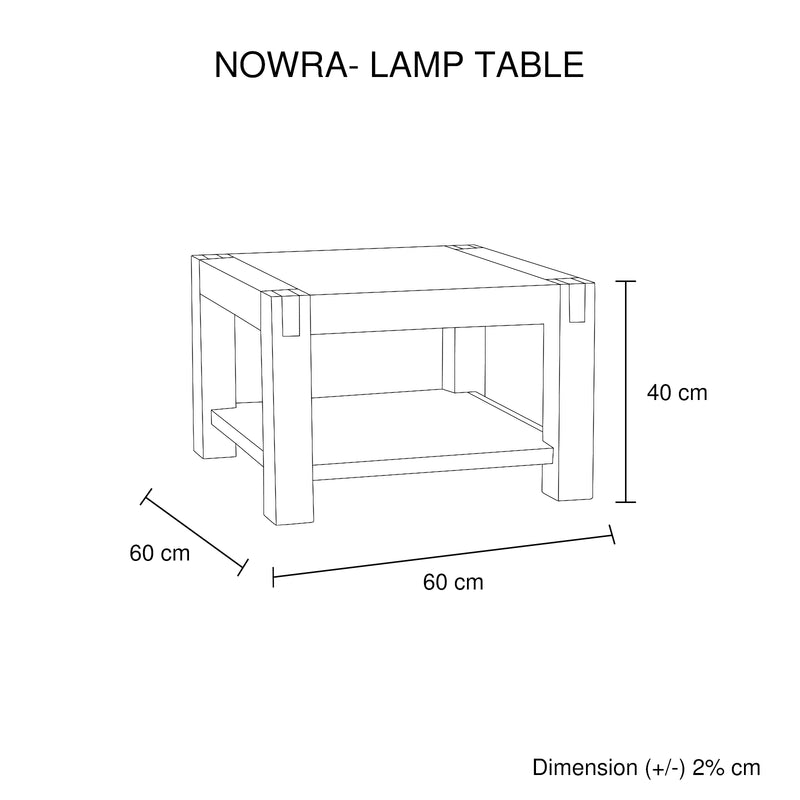 NOWRA- LAMP TABLE

40 cm

60 cm

60 cm

Dimension (+/-) 2% cm