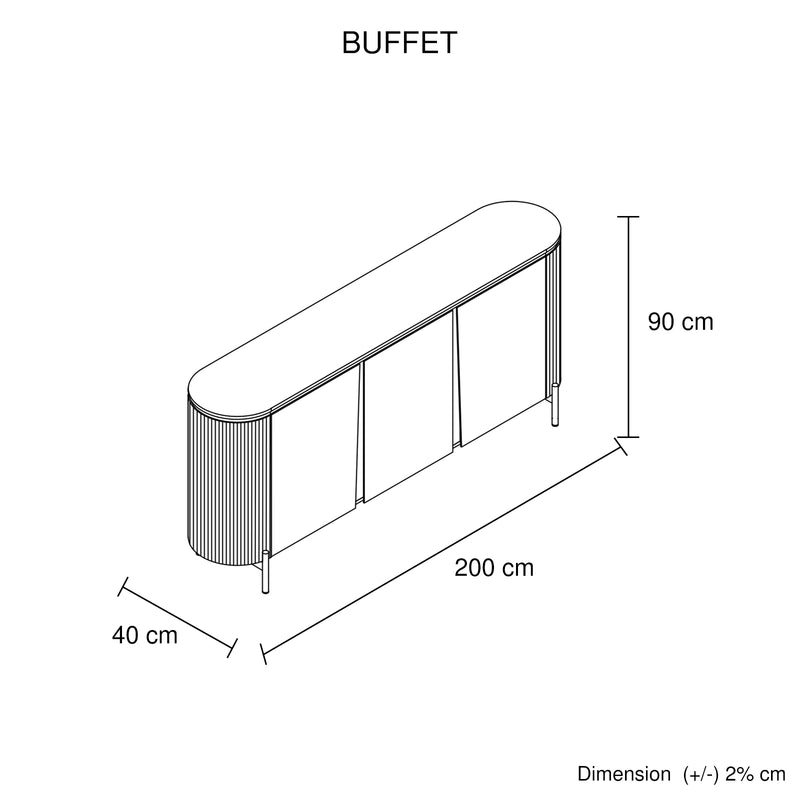 BUFFET

90 cm

200 cm

40 cm

Dimension (+/-) 2% cm