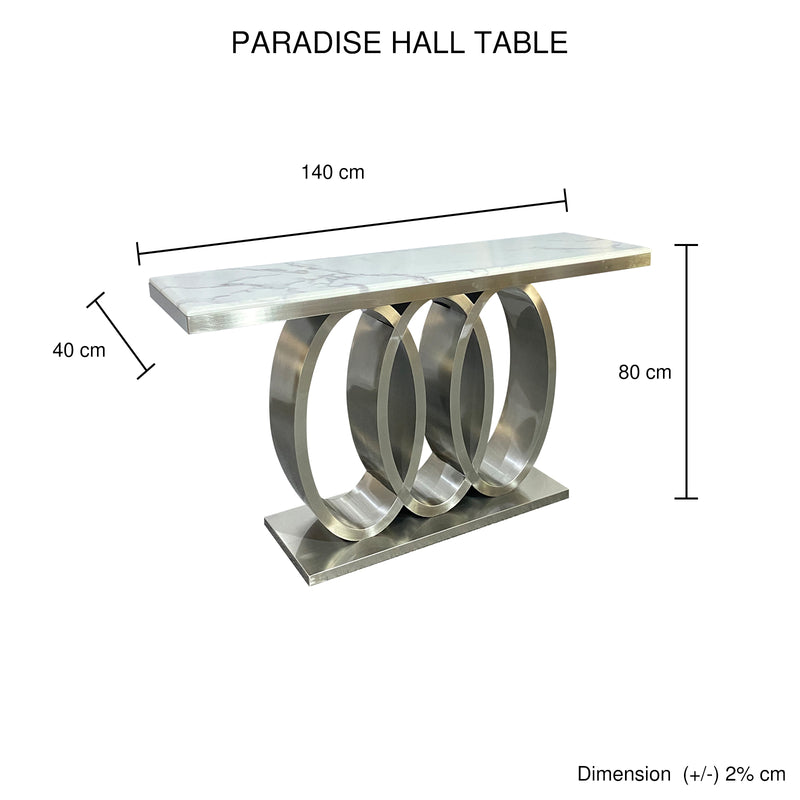 PARADISE HALL TABLE

140 cm

40 cm

80 cm

Dimension (+/-) 2% cm