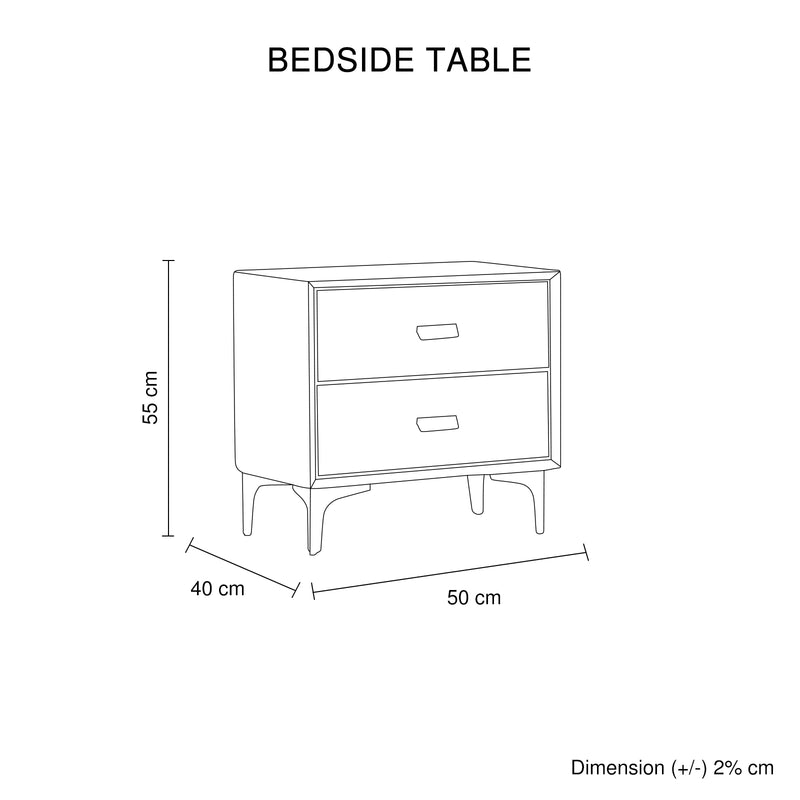 BEDSIDE TABLE

55 cm

40 cm

50 cm

Dimension (+/-) 2% cm