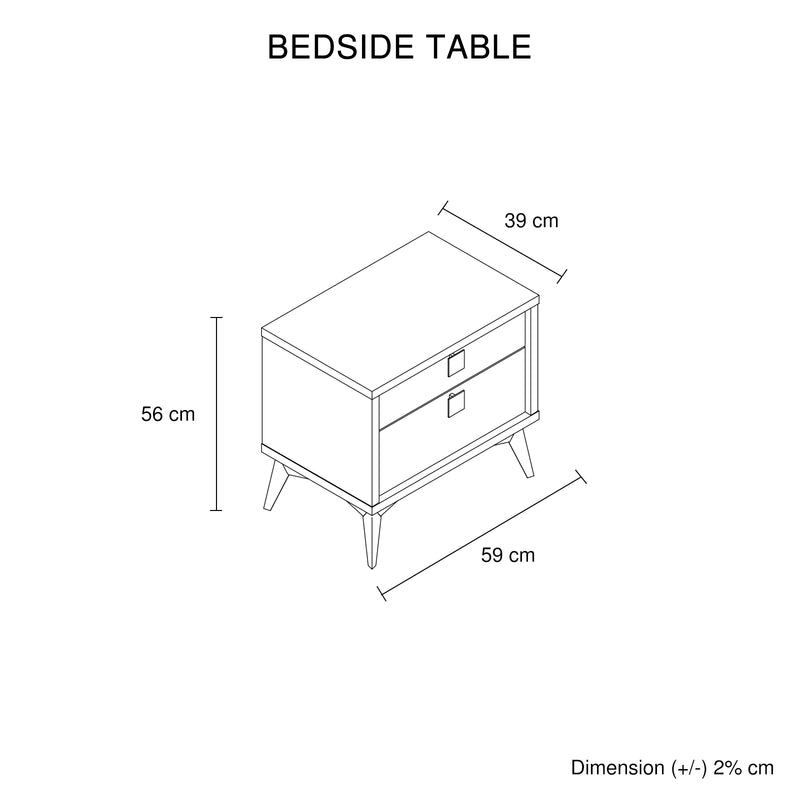 BEDSIDE TABLE

39 cm

56 cm

59 cm

Dimension (+/-) 2% cm