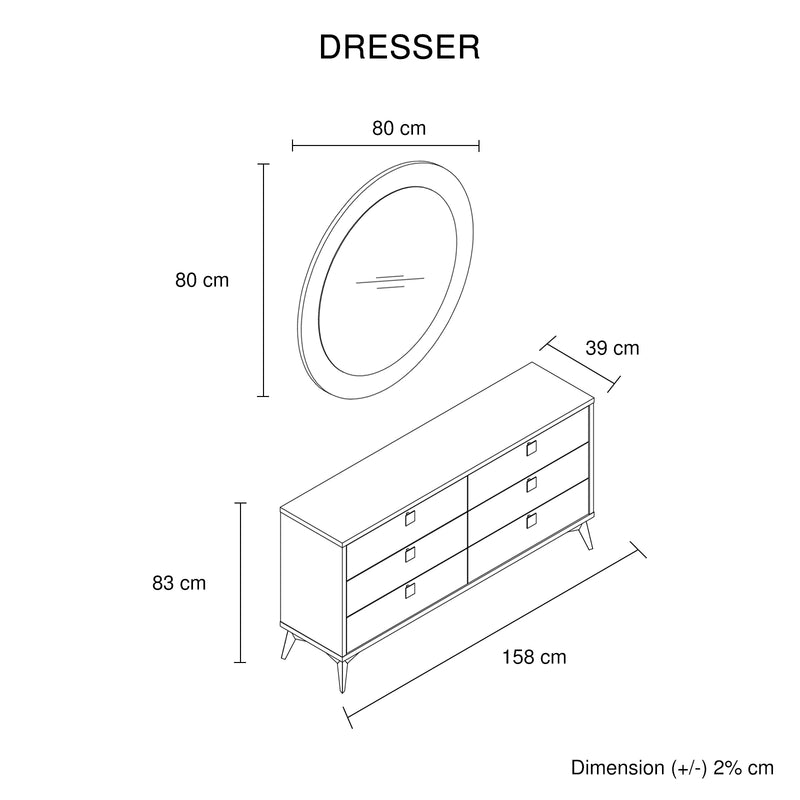 DRESSER

80 cm

80 cm

39 cm

83 cm

158 cm

Dimension (+/-) 2% cm