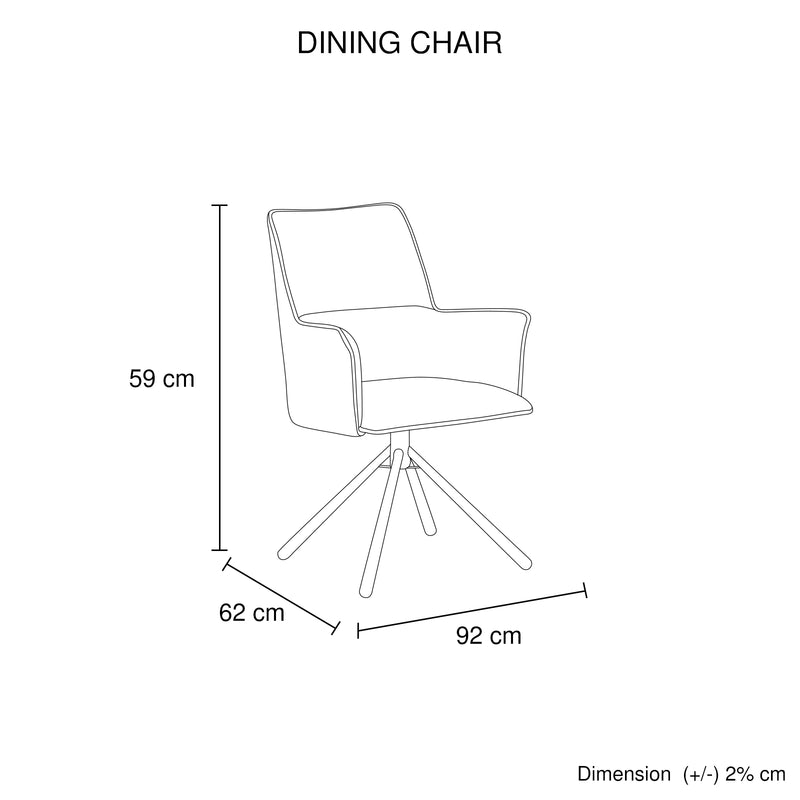 DINING CHAIR

59 cm

62 cm

92 cm

Dimension (+/-) 2% cm