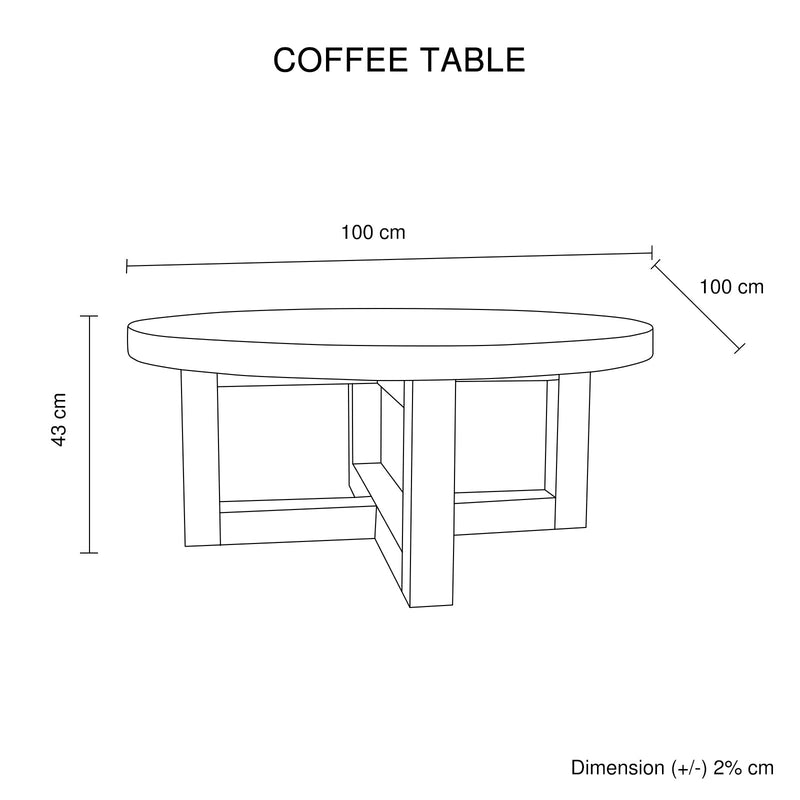 COFFEE TABLE

100 cm

100 cm

43 cm

Dimension (+/-) 2% cm