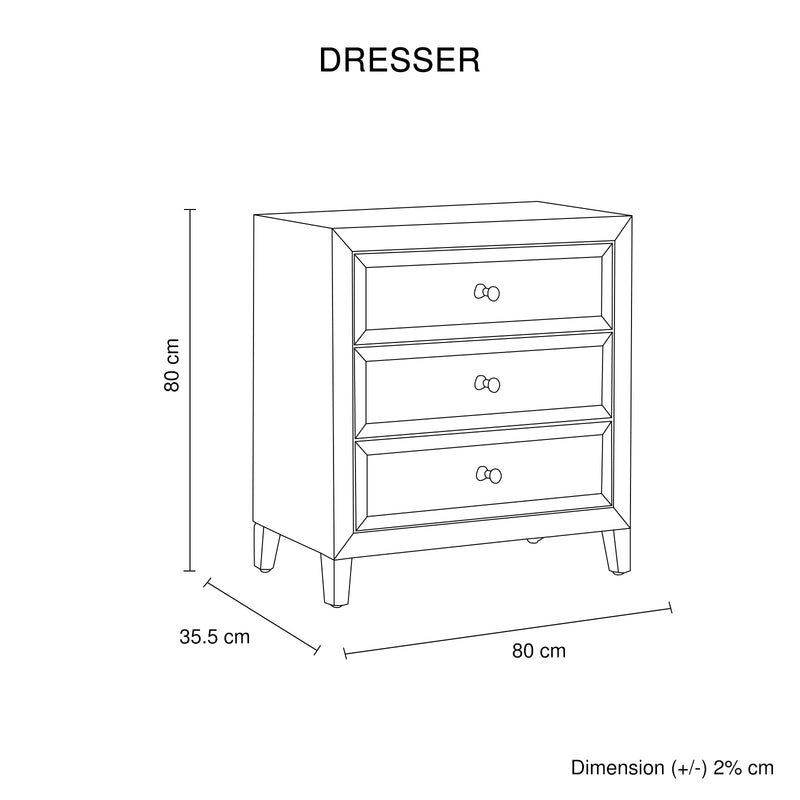 DRESSER

80 cm

35.5 cm

80 cm

Dimension (+/-) 2% cm