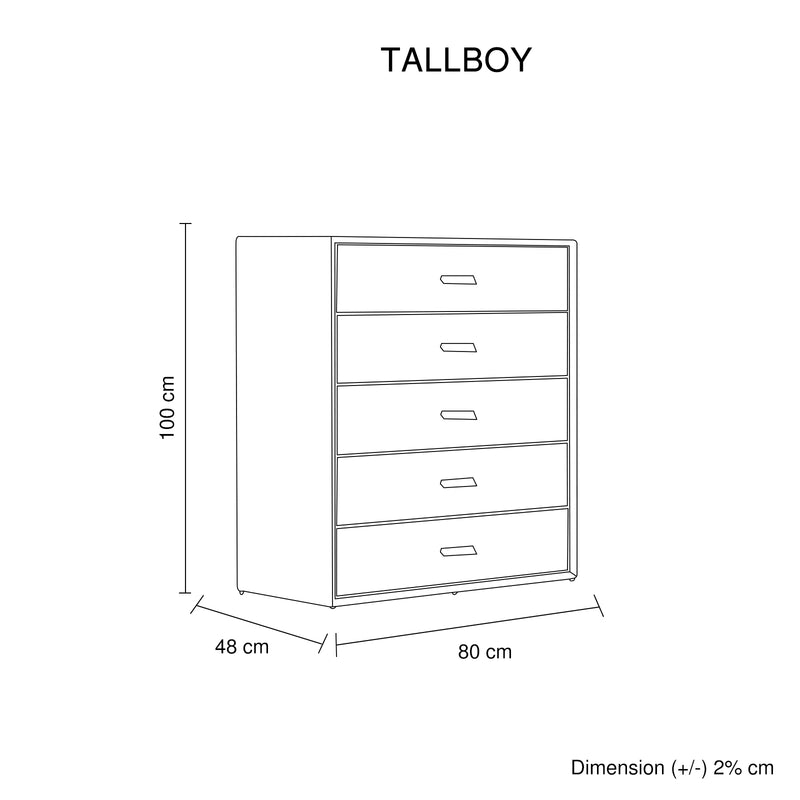 TALLBOY

100 cm

48 cm

80 cm

Dimension (+/-) 2% cm