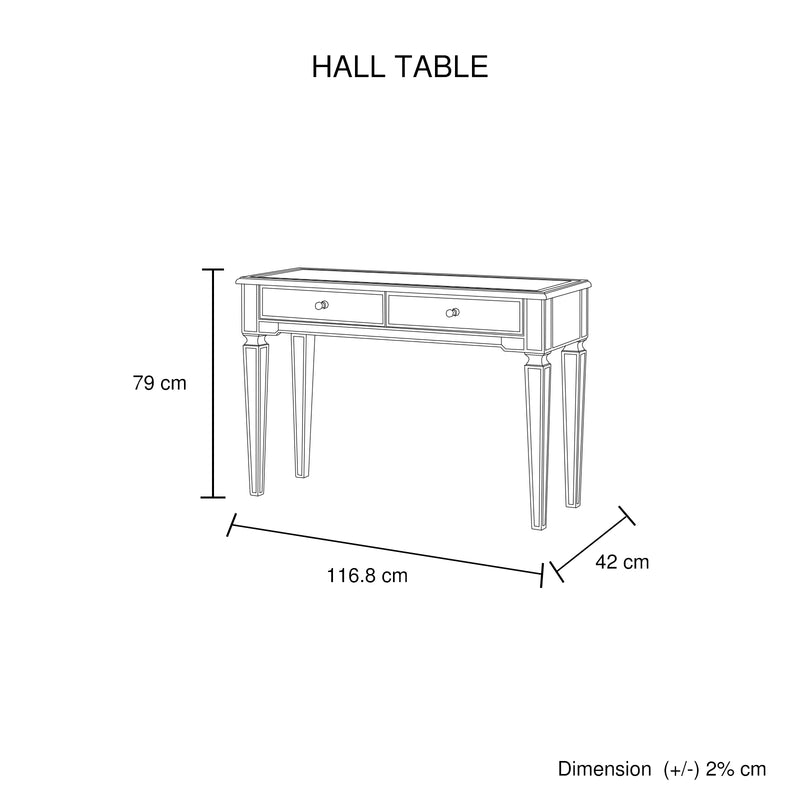 HALL TABLE

79 cm

116.8 cm

42 cm

Dimension (+/-) 2% cm