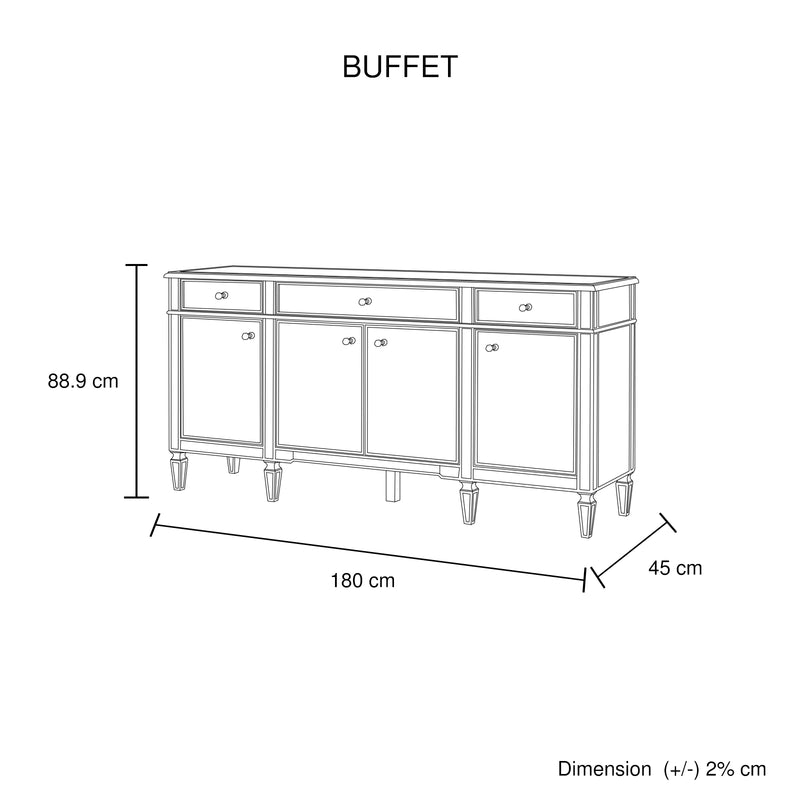 BUFFET

88.9 cm

180 cm

45 cm

Dimension (+/-) 2% cm