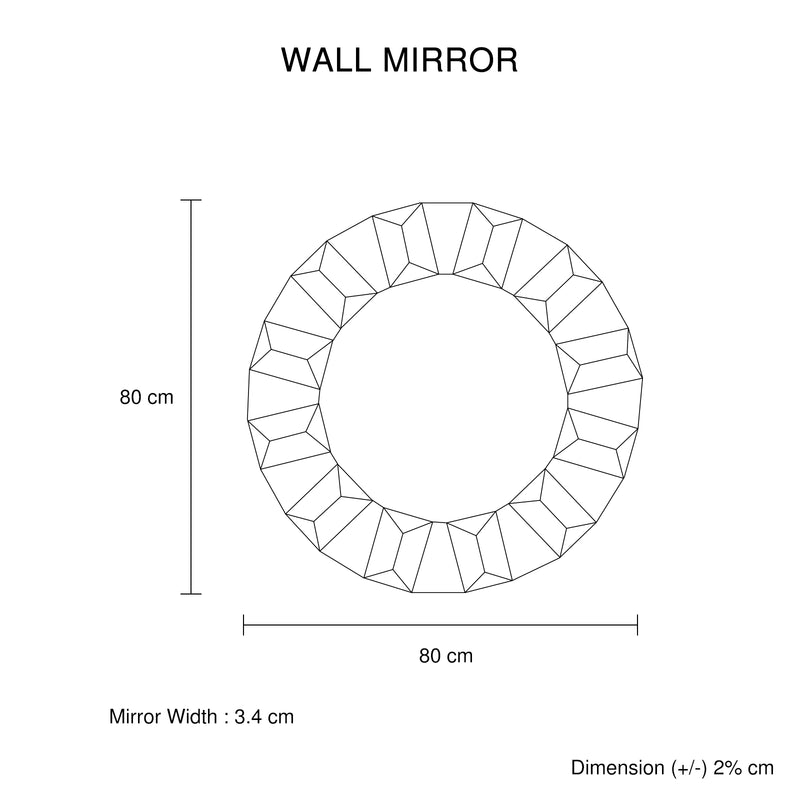 WALL MIRROR

80 cm

80 cm

Mirror Width : 3.4 cm

Dimension (+/-) 2% cm