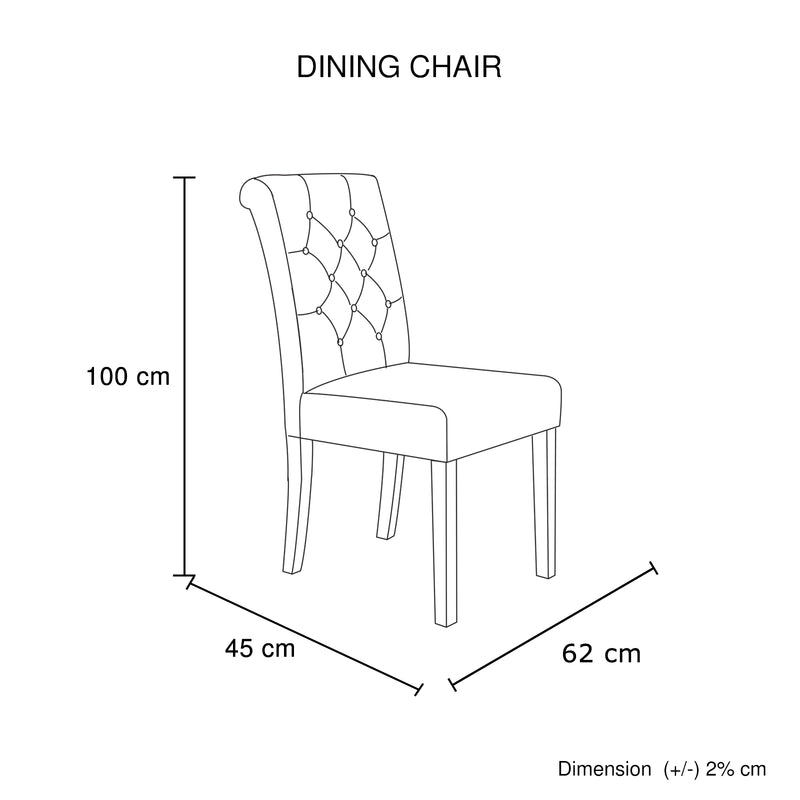 DINING CHAIR

100 cm

45 cm

62 cm

Dimension (+/-) 2% cm