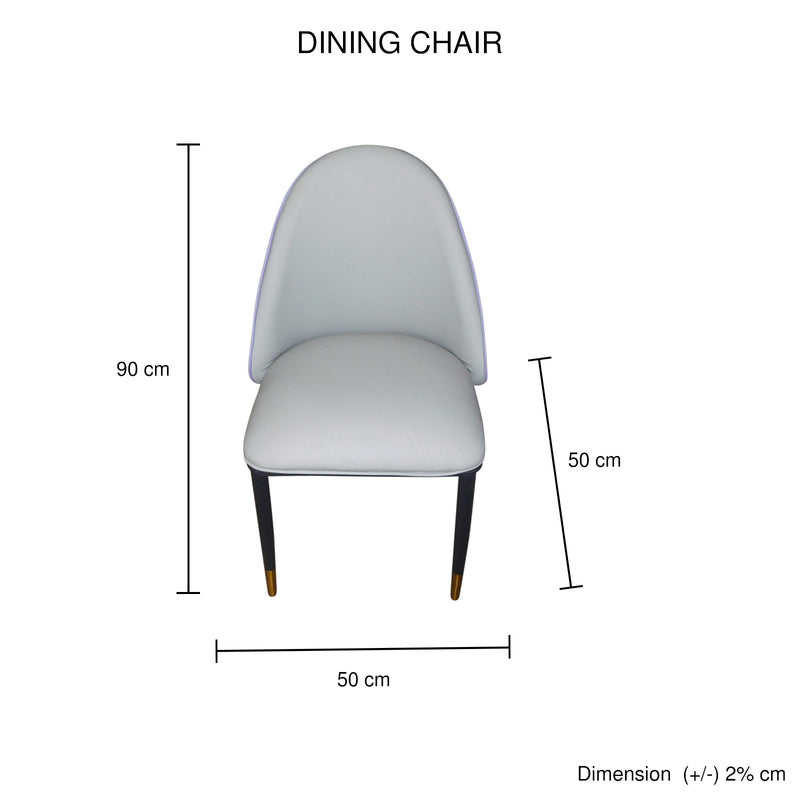 DINING CHAIR

90 cm

50 cm

50 cm

Dimension (+/-) 2% cm