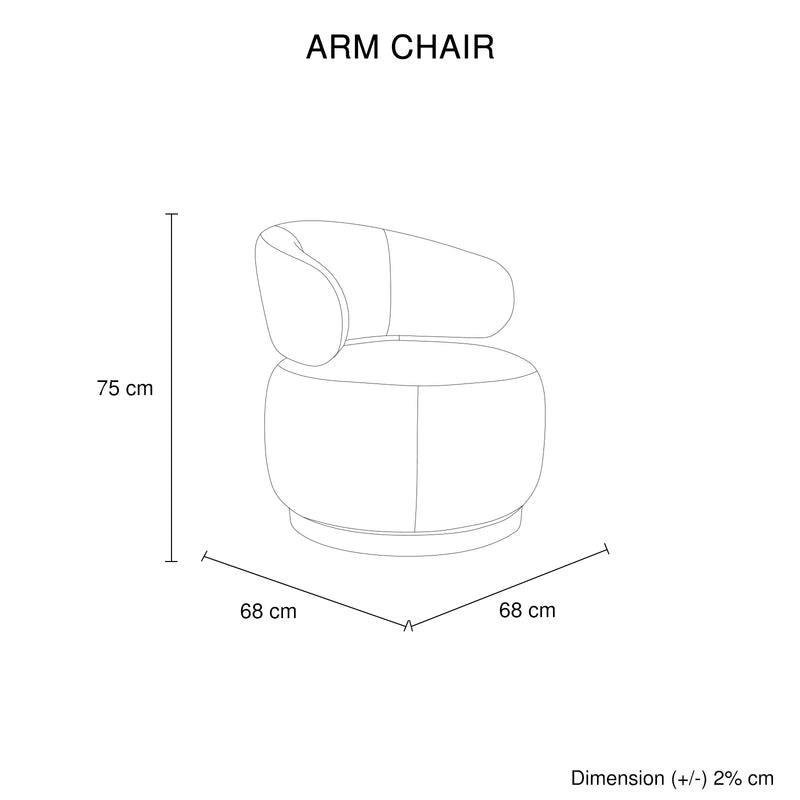 ARM CHAIR

75 cm

68 cm

68 cm

Dimension (+/-) 2% cm