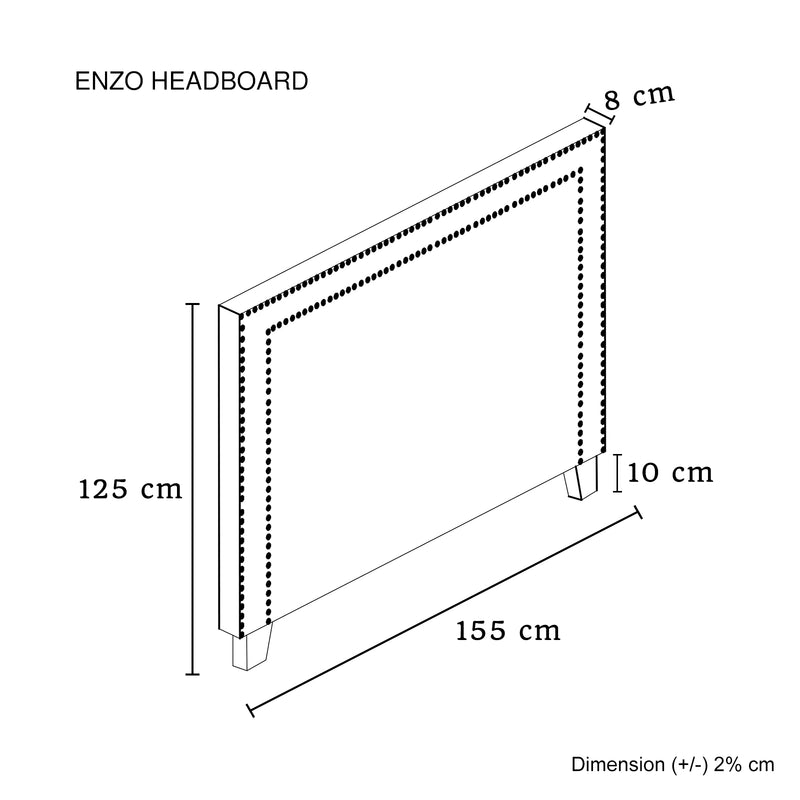 ENZO HEADBOARD

8 cm

125 cm

10 cm

155 cm

Dimension (+/-) 2% cm