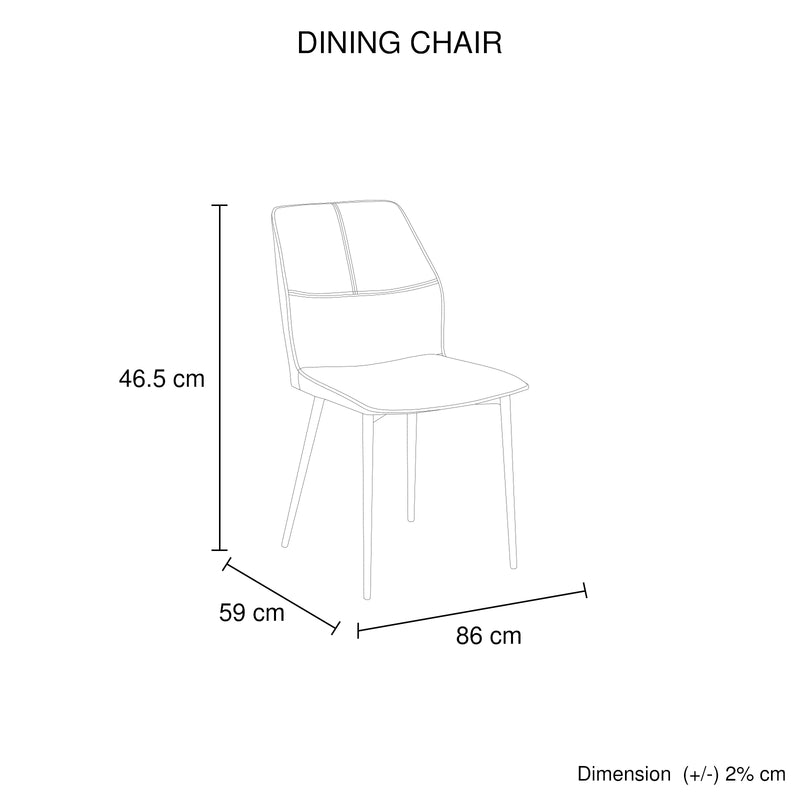 DINING CHAIR

46.5 cm

59 cm

86 cm

Dimension (+/-) 2% cm