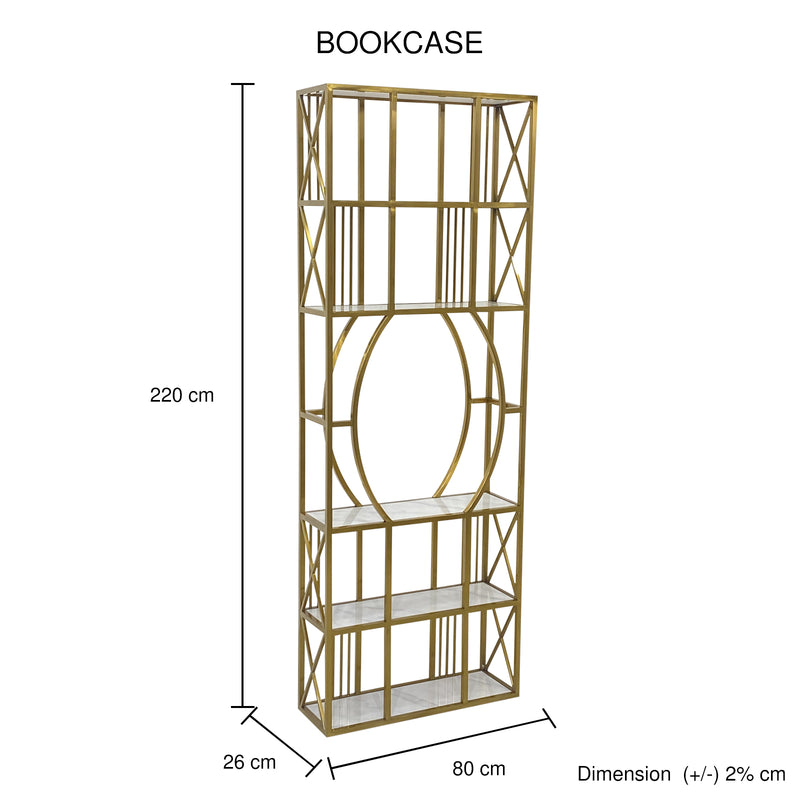 BOOKCASE

220 cm

26 cm

80 cm

Dimension (+/-) 2% cm