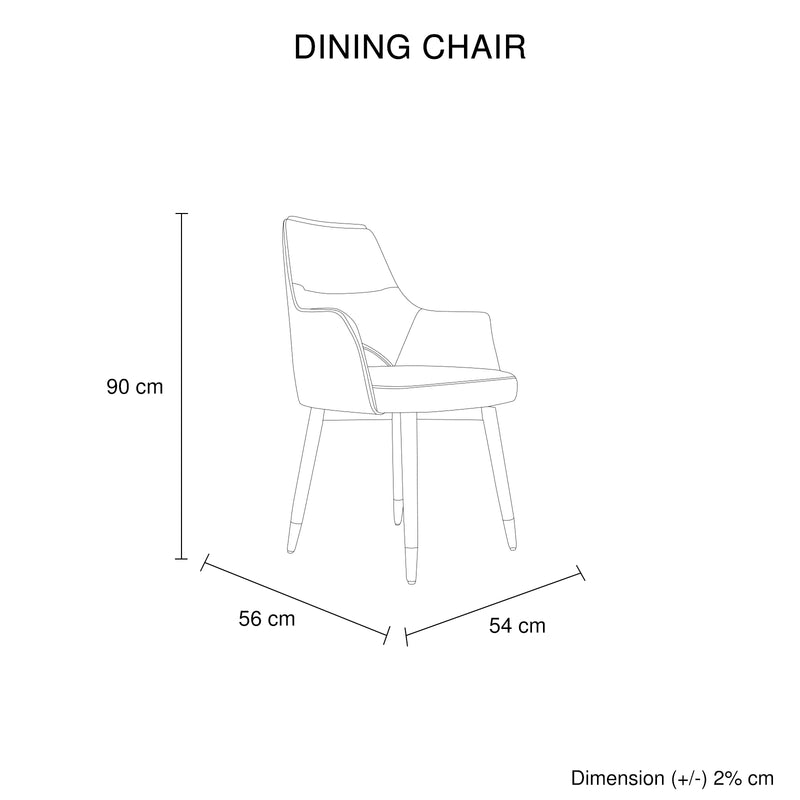 DINING CHAIR

90 cm

56 cm

54 cm

Dimension (+/-) 2% cm