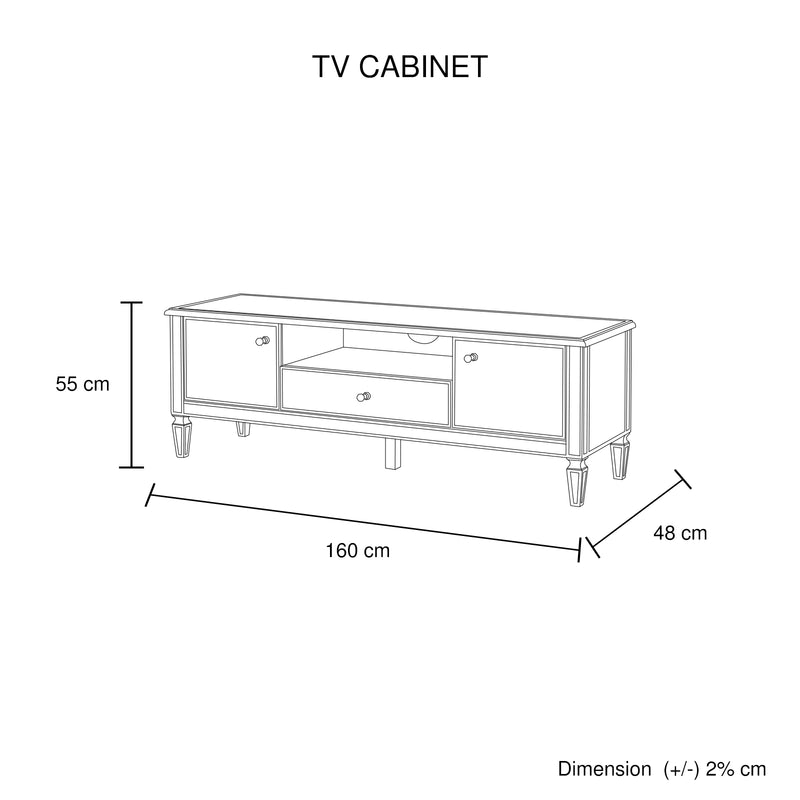 TV CABINET

55 cm

160 cm

48 cm

Dimension (+/-) 2% cm